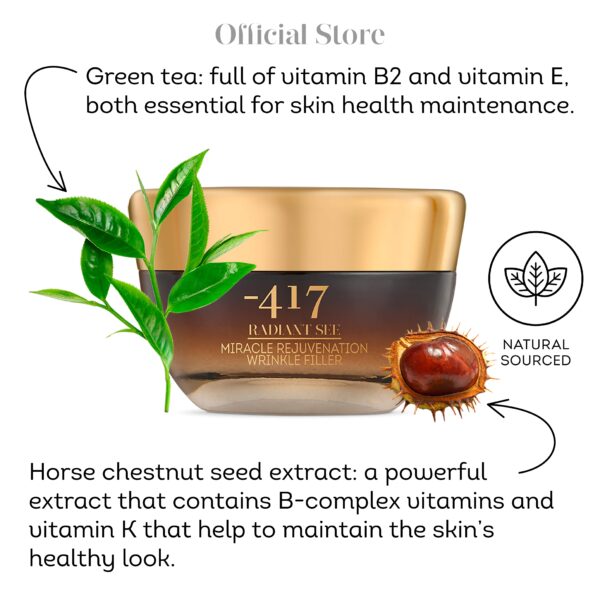 Official Store

Green tea: full of vitamin B2 and vitamin E, both essential for skin health maintenance.

-417
RADIANT SEE
MIRACLE REJUVENATION
WRINKLE FILLER

NATURAL SOURCED

Horse chestnut seed extract: a powerful extract that contains B-complex vitamins and vitamin K that help to maintain the skin's healthy look.